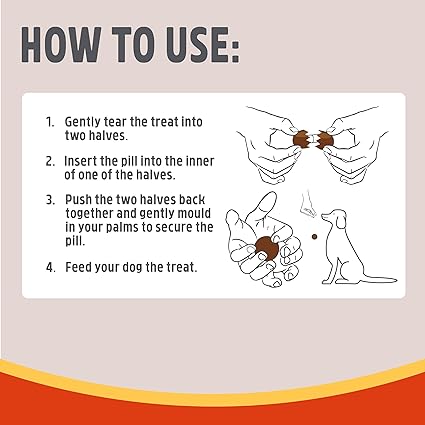 HOW TO USE:

1. Gently tear the treat into two halves.

2. Insert the pill into the inner of one of the halves.

3. Push the two halves back together and gently mould in your palms to secure the pill.

4. Feed your dog the treat.